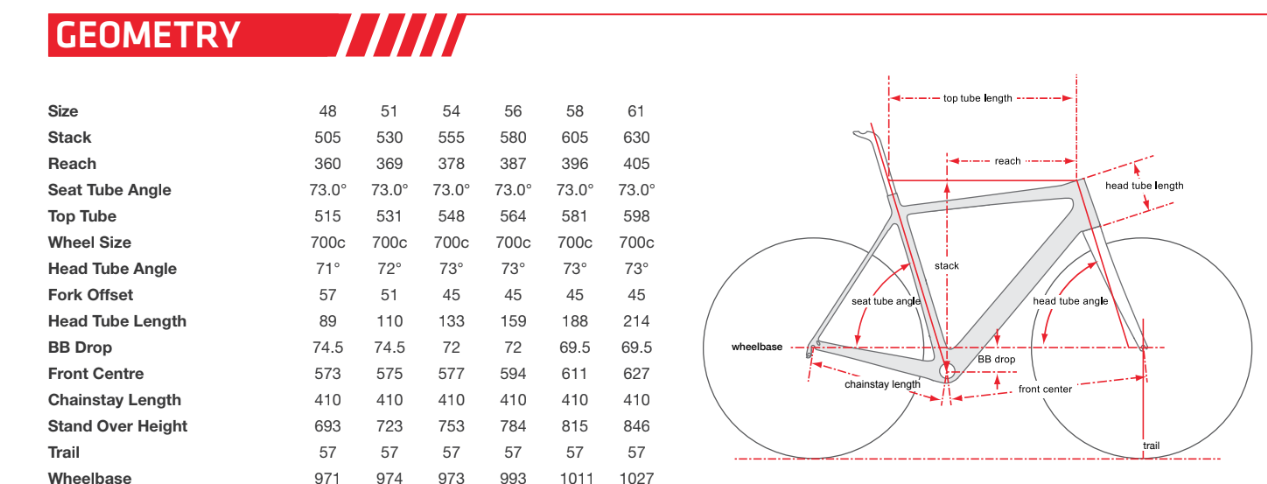 GEOMETRY

| Size | 48 | 51 | 54 | 56 | 58 | 61 |
|---|---|---|---|---|---|---|
| Stack | 505 | 530 | 555 | 580 | 605 | 630 |
| Reach | 360 | 369 | 378 | 387 | 396 | 405 |
| Seat Tube Angle | 73.0° | 73.0° | 73.0° | 73.0° | 73.0° | 73.0° |
| Top Tube | 515 | 531 | 548 | 564 | 581 | 598 |
| Wheel Size | 700c | 700c | 700c | 700c | 700c | 700c |
| Head Tube Angle | 71° | 72° | 73° | 73° | 73° | 73° |
| Fork Offset | 57 | 51 | 45 | 45 | 45 | 45 |
| Head Tube Length | 89 | 110 | 133 | 159 | 188 | 214 |
| BB Drop | 74.5 | 74.5 | 72 | 72 | 69.5 | 69.5 |
| Front Centre | 573 | 575 | 577 | 594 | 611 | 627 |
| Chainstay Length | 410 | 410 | 410 | 410 | 410 | 410 |
| Stand Over Height | 693 | 723 | 753 | 784 | 815 | 846 |
| Trail | 57 | 57 | 57 | 57 | 57 | 57 |
| Wheelbase | 971 | 974 | 973 | 993 | 1011 | 1027 |

top tube length
reach
head tube length
stack
seat tube angle
head tube angle
wheelbase
BB drop
chainstay length
front center
trail