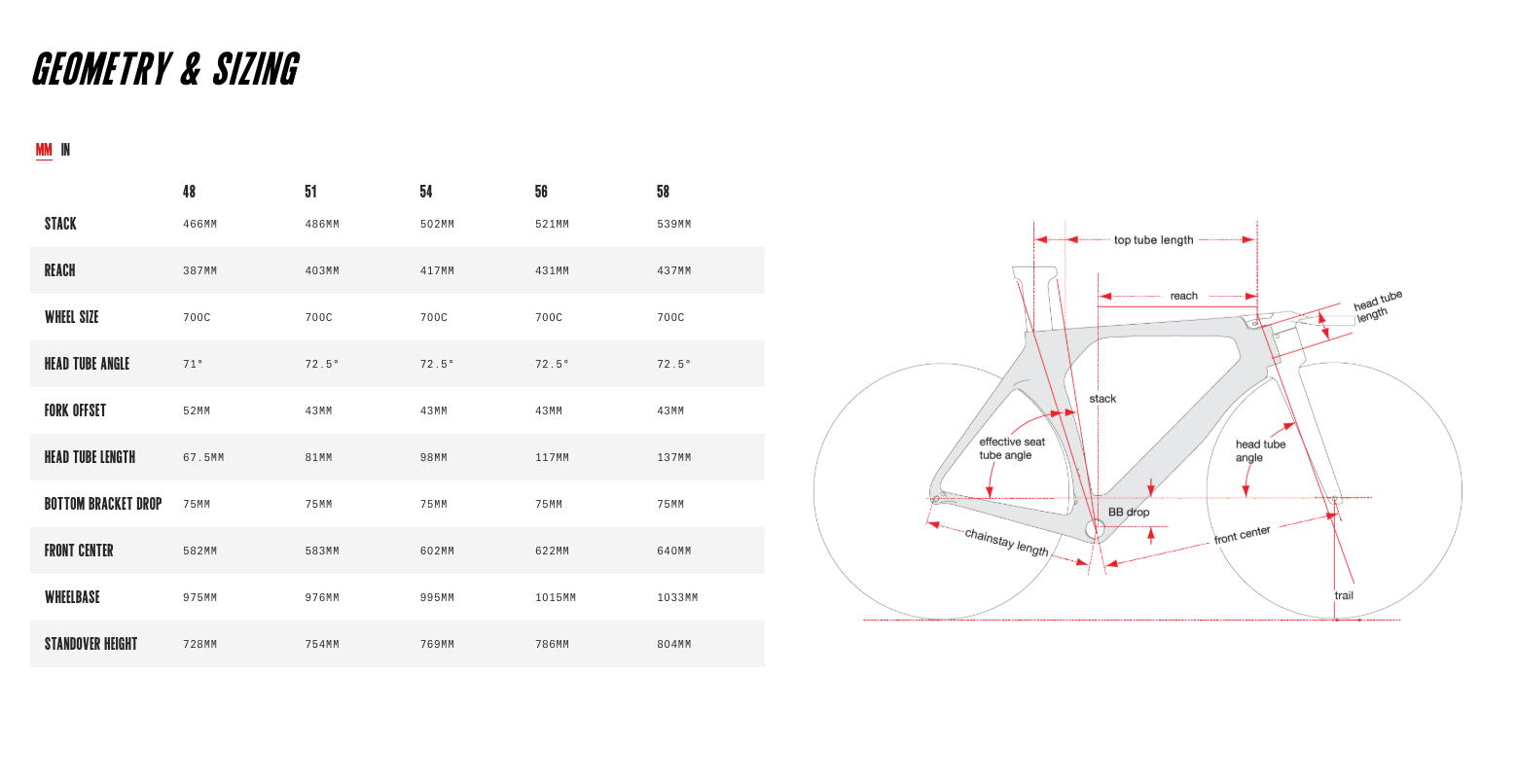 GEOMETRY & SIZING

MM IN

| | 48 | 51 | 54 | 56 | 58 |
|---|---|---|---|---|---|
| STACK | 466MM | 486MM | 502MM | 521MM | 539MM |
| REACH | 387MM | 403MM | 417MM | 431MM | 437MM |
| WHEEL SIZE | 700C | 700C | 700C | 700C | 700C |
| HEAD TUBE ANGLE | 71° | 72.5° | 72.5° | 72.5° | 72.5° |
| FORK OFFSET | 52MM | 43MM | 43MM | 43MM | 43MM |
| HEAD TUBE LENGTH | 67.5MM | 81MM | 98MM | 117MM | 137MM |
| BOTTOM BRACKET DROP | 75MM | 75MM | 75MM | 75MM | 75MM |
| FRONT CENTER | 582MM | 583MM | 602MM | 622MM | 640MM |
| WHEELBASE | 975MM | 976MM | 995MM | 1015MM | 1033MM |
| STANDOVER HEIGHT | 728MM | 754MM | 769MM | 786MM | 804MM |

top tube length
reach
head tube length
stack
effective seat tube angle
head tube angle
BB drop
chainstay length
front center
trail