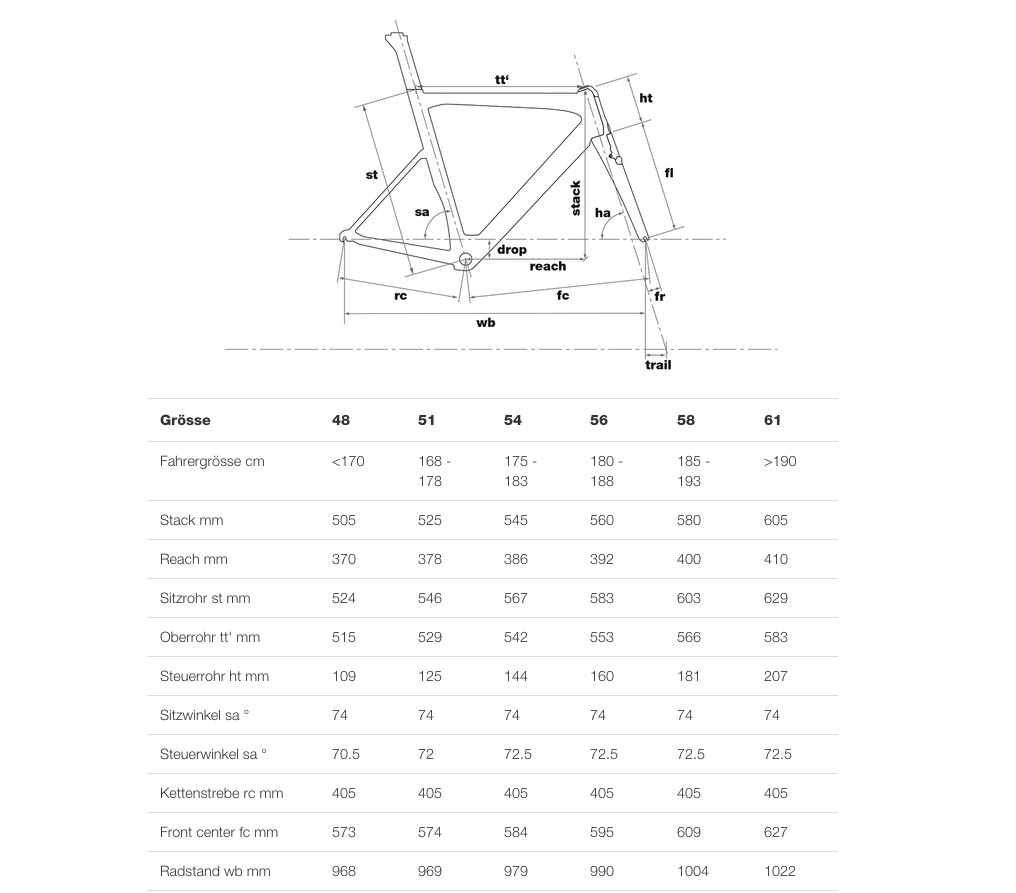 tt'
ht
st
fl
stack
sa
ha
drop
reach
rc
fc
fr
wb
trail

| Grösse | 48 | 51 | 54 | 56 | 58 | 61 |
|---|---|---|---|---|---|---|
| Fahrergrösse cm | <170 | 168 - 178 | 175 - 183 | 180 - 188 | 185 - 193 | >190 |
| Stack mm | 505 | 525 | 545 | 560 | 580 | 605 |
| Reach mm | 370 | 378 | 386 | 392 | 400 | 410 |
| Sitzrohr st mm | 524 | 546 | 567 | 583 | 603 | 629 |
| Oberrohr tt' mm | 515 | 529 | 542 | 553 | 566 | 583 |
| Steuerrohr ht mm | 109 | 125 | 144 | 160 | 181 | 207 |
| Sitzwinkel sa ° | 74 | 74 | 74 | 74 | 74 | 74 |
| Steuerwinkel sa ° | 70.5 | 72 | 72.5 | 72.5 | 72.5 | 72.5 |
| Kettenstrebe rc mm | 405 | 405 | 405 | 405 | 405 | 405 |
| Front center fc mm | 573 | 574 | 584 | 595 | 609 | 627 |
| Radstand wb mm | 968 | 969 | 979 | 990 | 1004 | 1022 |